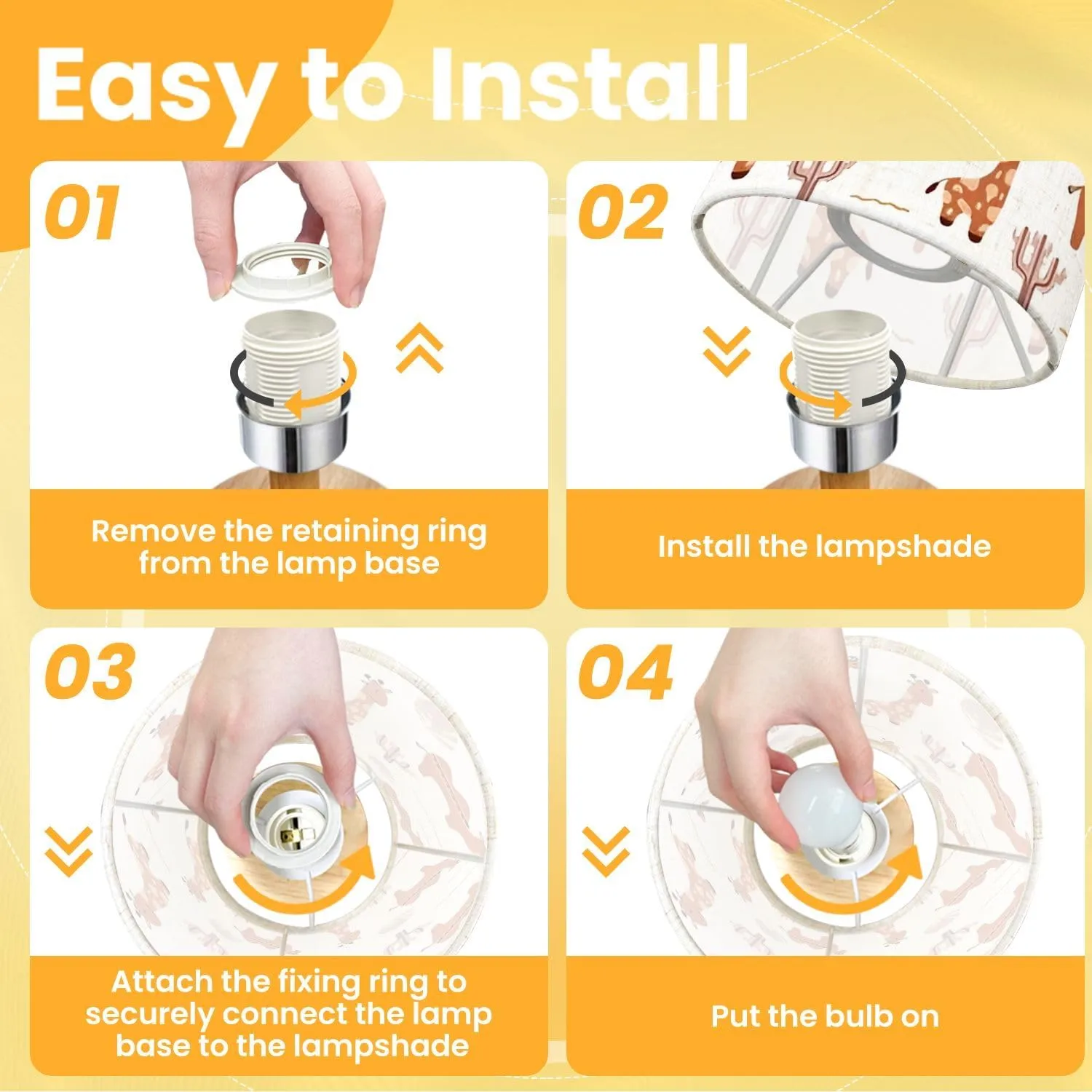 Easy to Install

01

Remove the retaining ring from the lamp base

02

Install the lampshade

03

Attach the fixing ring to securely connect the lamp base to the lampshade

04

Put the bulb on