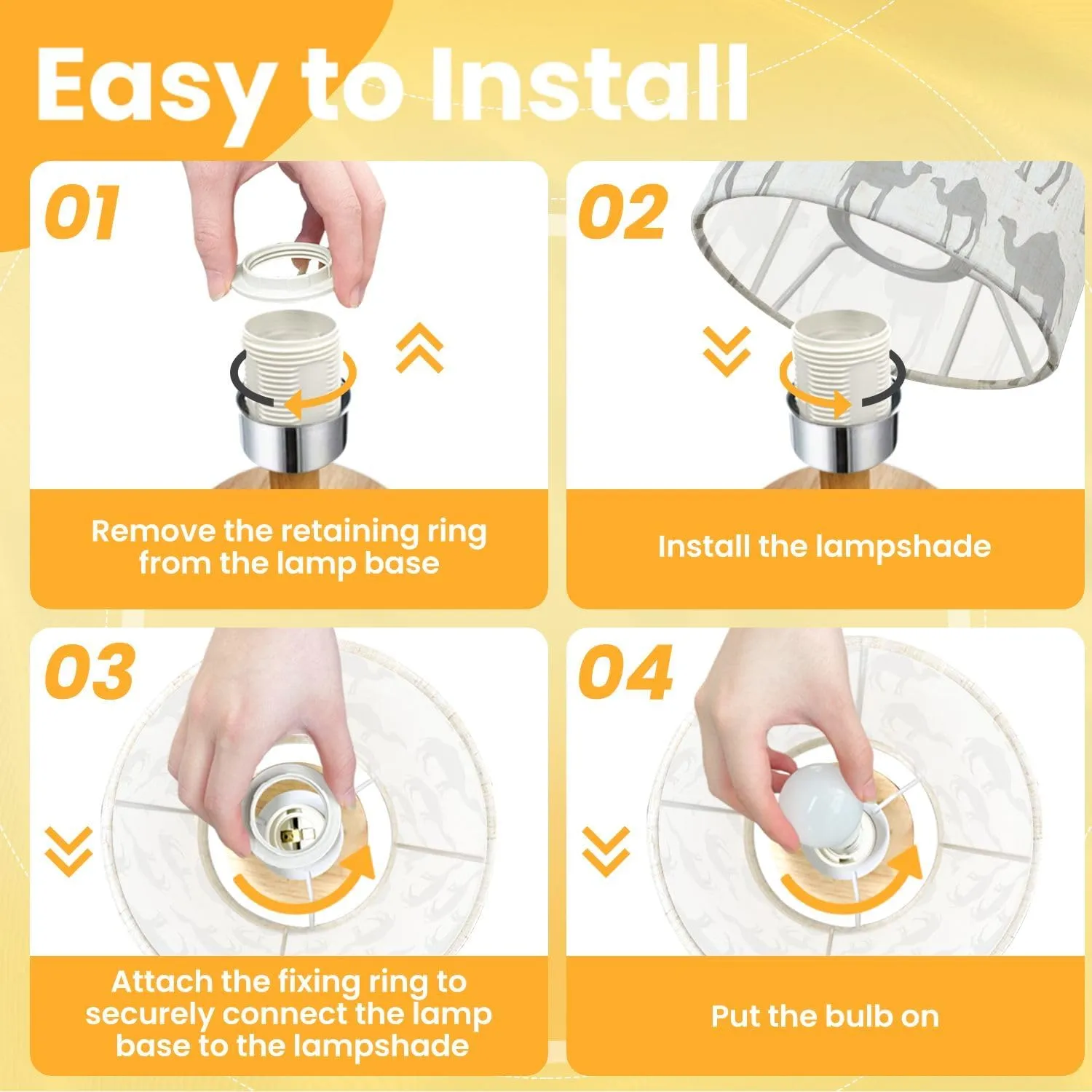 Easy to Install

01

Remove the retaining ring from the lamp base

02

Install the lampshade

03

Attach the fixing ring to securely connect the lamp base to the lampshade

04

Put the bulb on